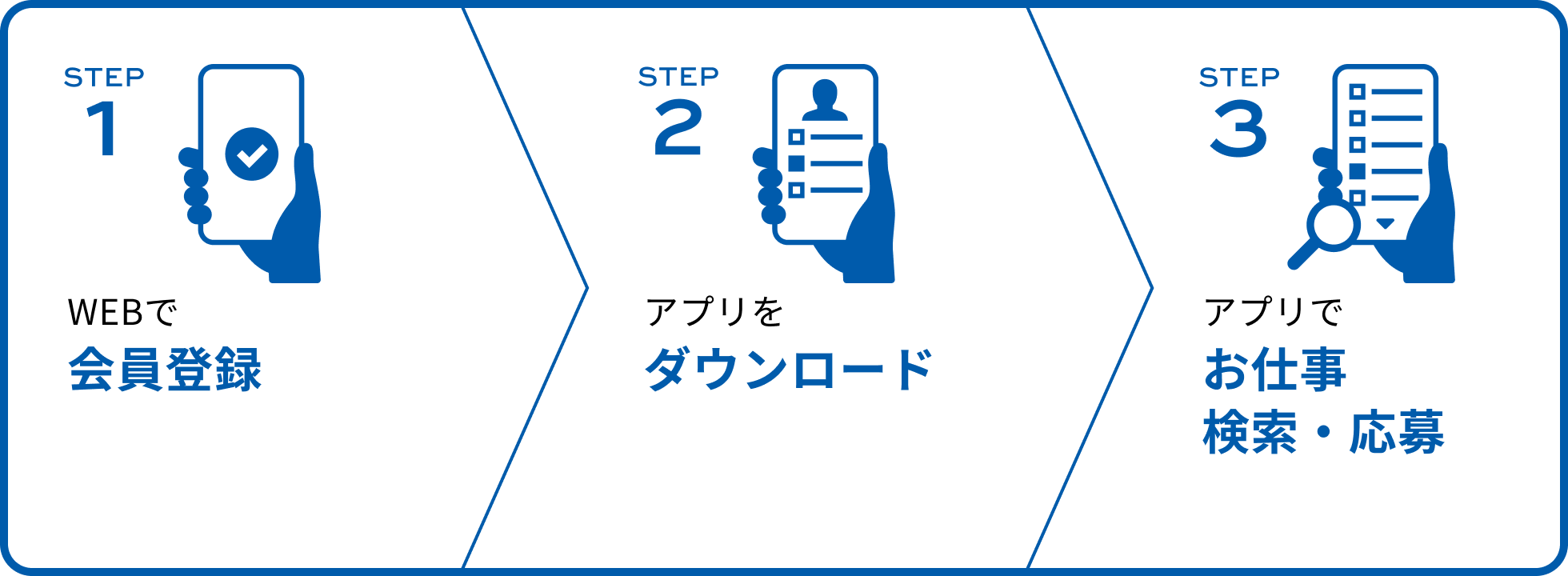 STEP
1

WEBで
会員登録

STEP
2

アプリを
ダウンロード

STEP
3

アプリで
お仕事
検索・応募